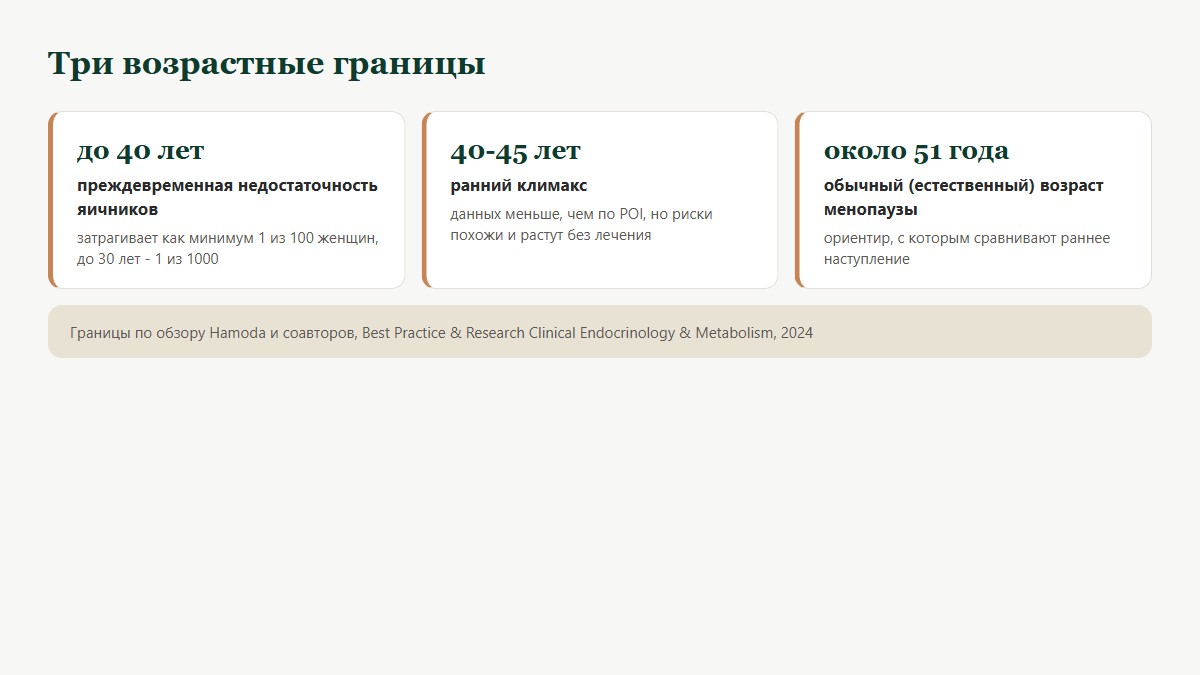 Три возрастные границы

до 40 лет

преждевременная недостаточность яичников

затрагивает как минимум 1 из 100 женщин, до 30 лет - 1 из 1000

40-45 лет

ранний климакс

данных меньше, чем по POI, но риски похожи и растут без лечения

около 51 года

обычный (естественный) возраст менопаузы

ориентир, с которым сравнивают раннее наступление

Границы по обзору Hamoda и соавторов, Best Practice & Research Clinical Endocrinology & Metabolism, 2024